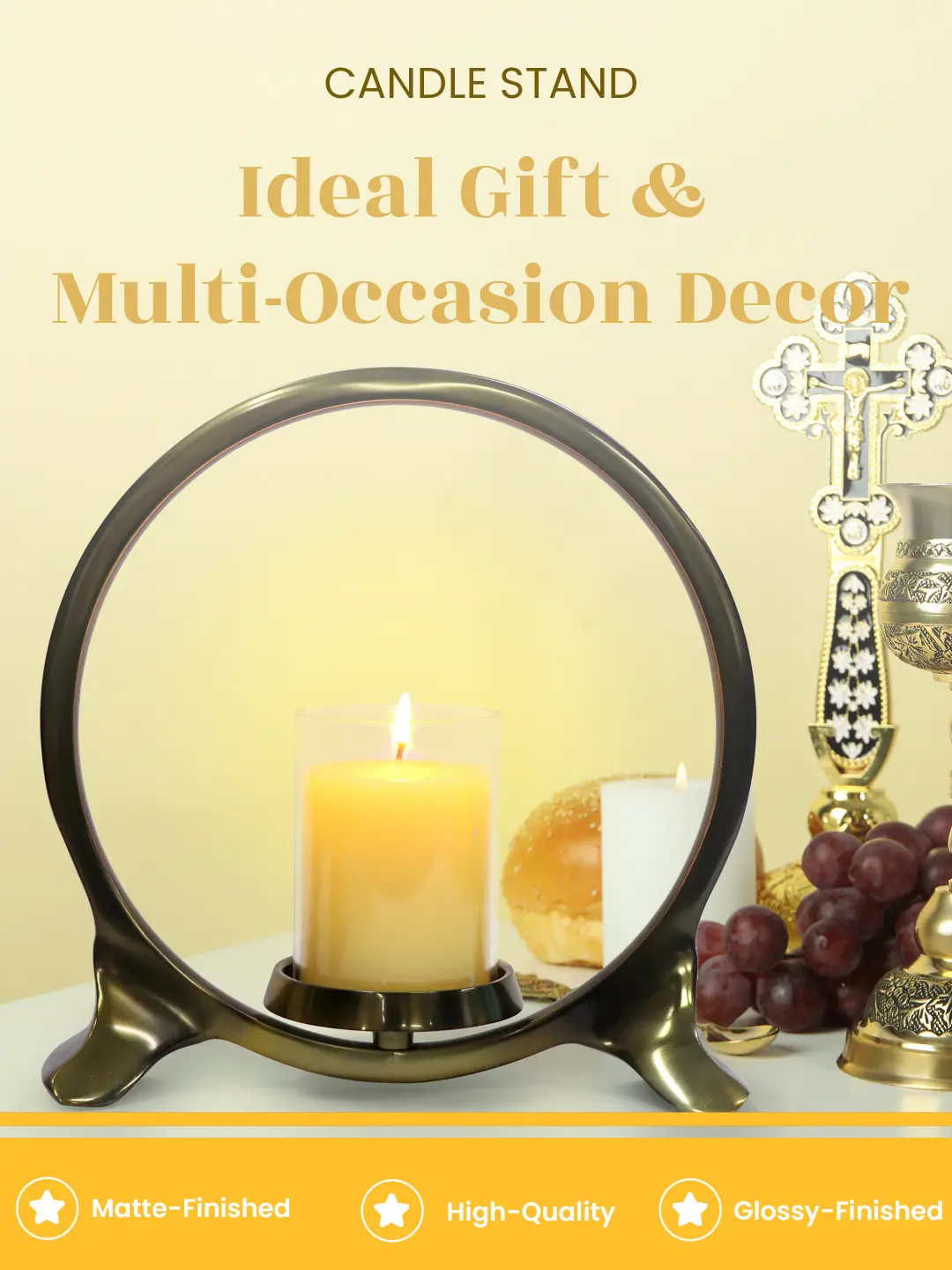 CANDLE STAND

Ideal Gift & Multi-Occasion Decor

Matte-Finished

High-Quality

Glossy-Finished